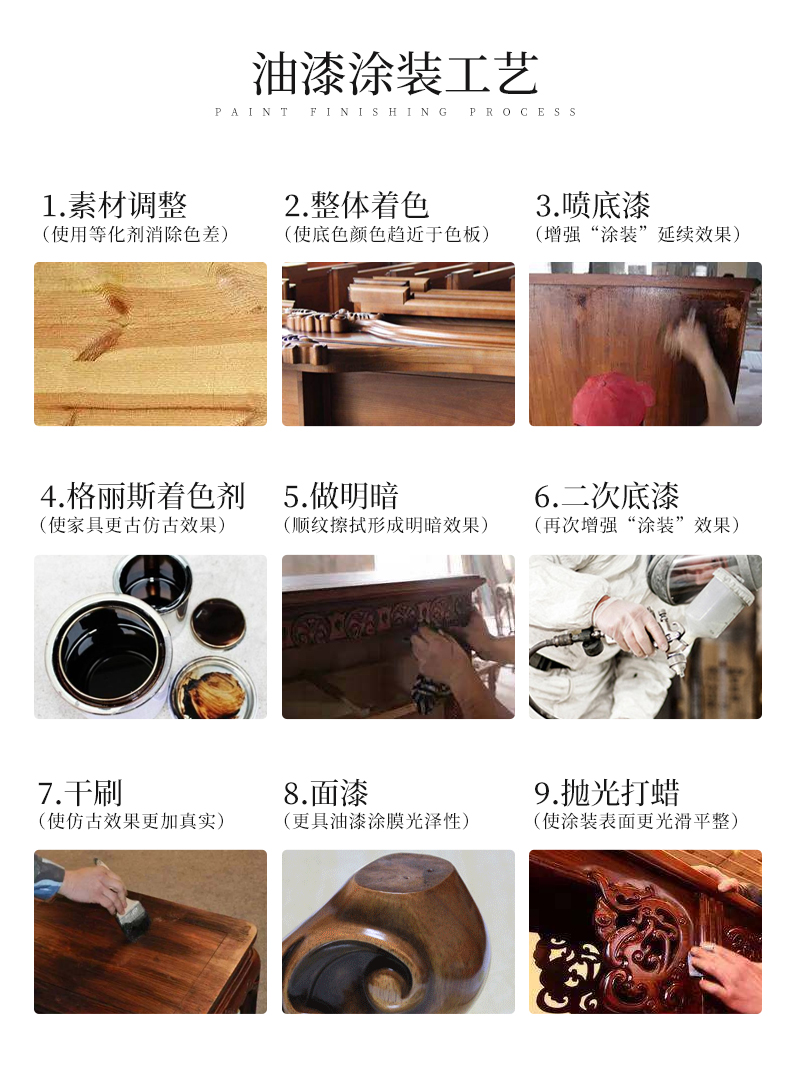 油漆涂装工艺
PAINT FINISHING PROCESS

1.素材调整
（使用等化剂消除色差）

2.整体着色
（使底色颜色趋近于色板）

3.喷底漆
（增强“涂装”延续效果）

4.格丽斯着色剂
（使家具更古仿古效果）

5.做明暗
（顺纹擦拭形成明暗效果）

6.二次底漆
（再次增强“涂装”效果）

7.干刷
（使仿古效果更加真实）

8.面漆
（更具油漆涂膜光泽性）

9.抛光打蜡
（使涂装表面更光滑平整）