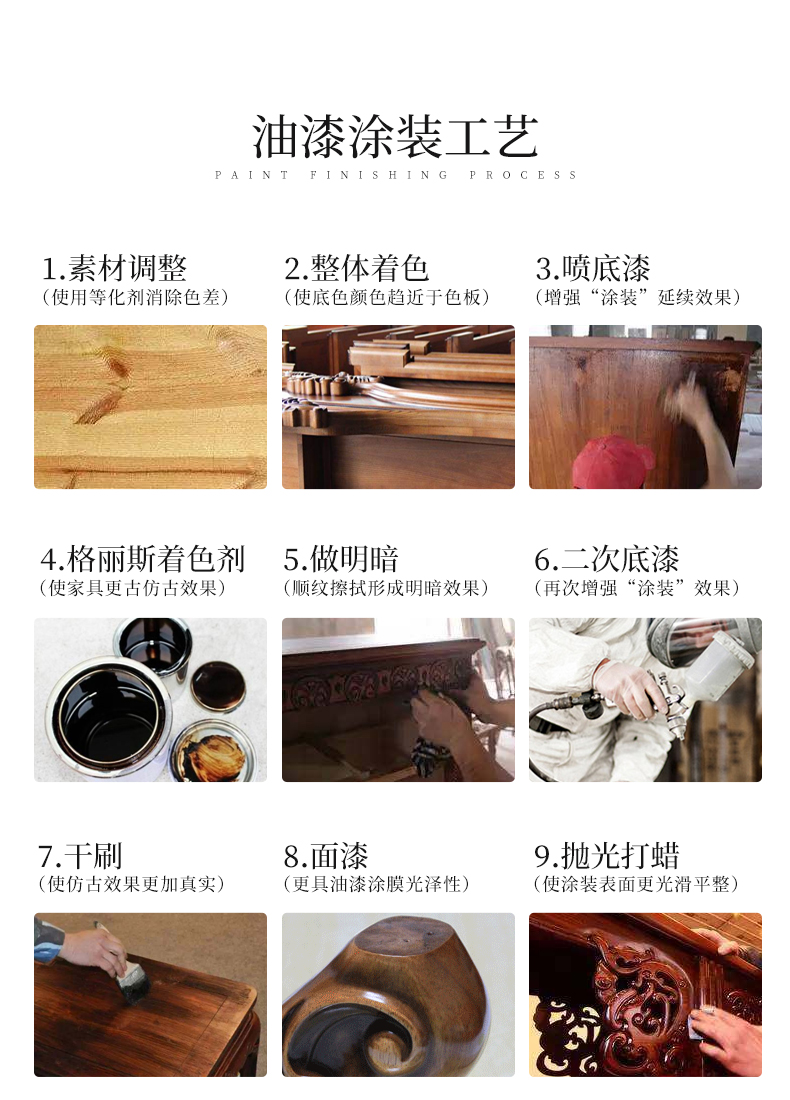 油漆涂装工艺

PAINT FINISHING PROCESS

1.素材调整
（使用等化剂消除色差）

2.整体着色
（使底色颜色趋近于色板）

3.喷底漆
（增强“涂装”延续效果）

4.格丽斯着色剂
（使家具更古仿古效果）

5.做明暗
（顺纹擦拭形成明暗效果）

6.二次底漆
（再次增强“涂装”效果）

7.干刷
（使仿古效果更加真实）

8.面漆
（更具油漆涂膜光泽性）

9.抛光打蜡
（使涂装表面更光滑平整）