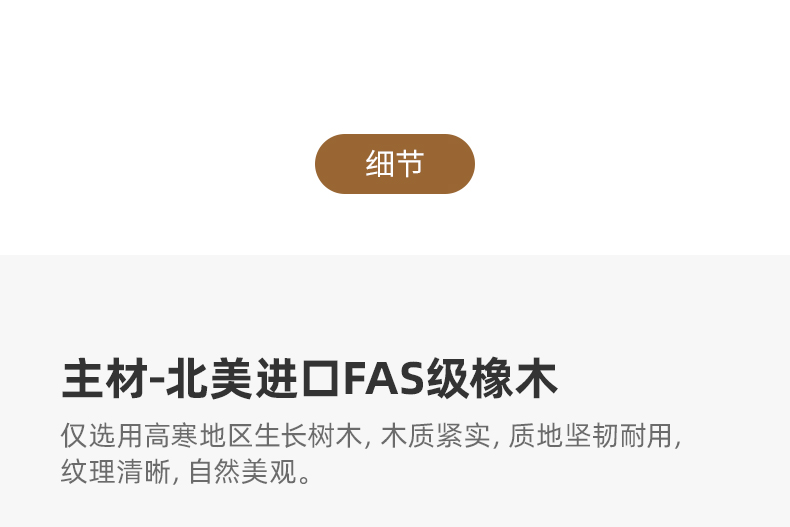 细节

主材-北美进口FAS级橡木

仅选用高寒地区生长树木, 木质紧实, 质地坚韧耐用, 纹理清晰, 自然美观。