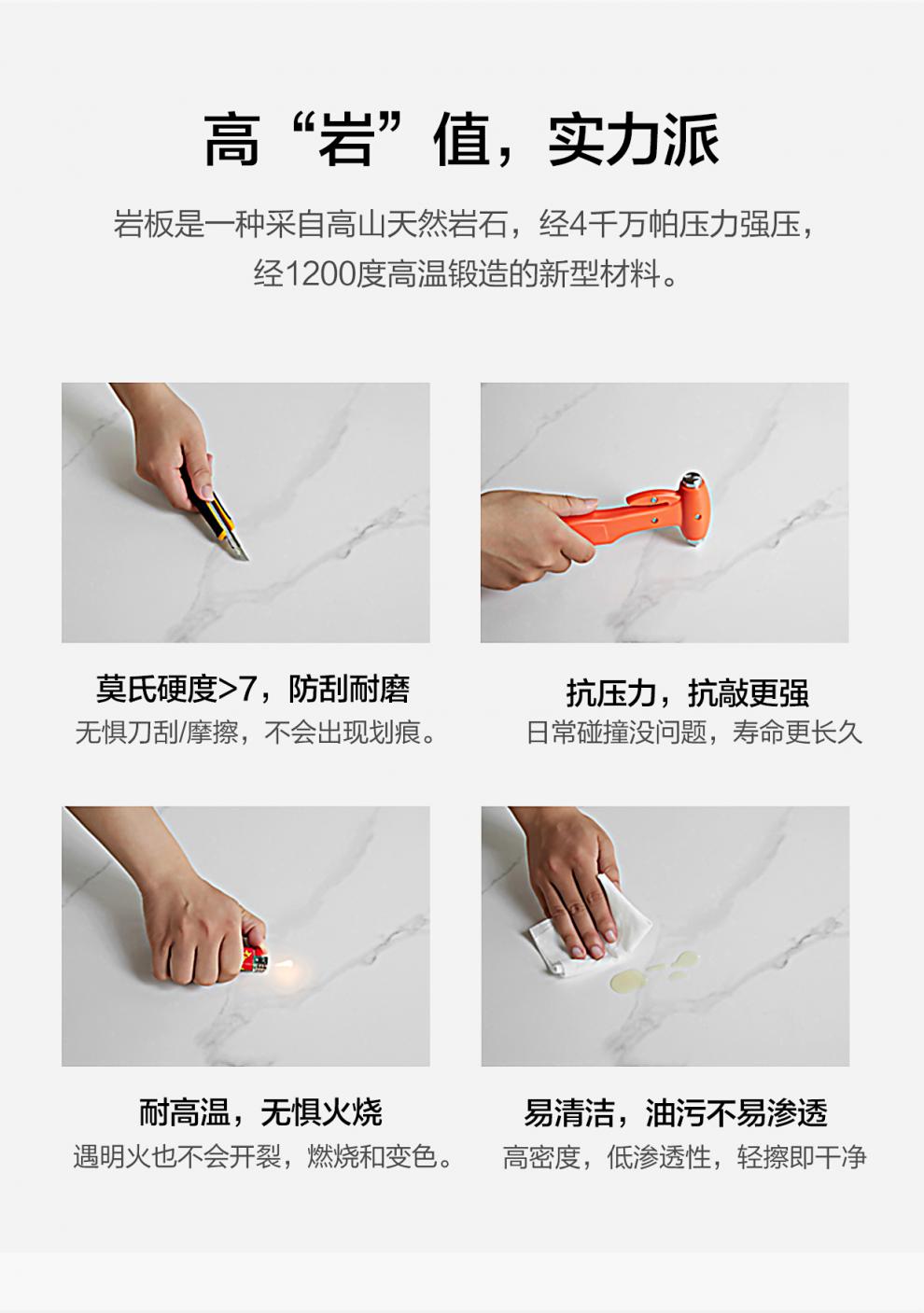 高“岩”值，实力派

岩板是一种采自高山天然岩石，经4千万帕压力强压，经1200度高温锻造的新型材料。

莫氏硬度>7，防刮耐磨
无惧刀刮/摩擦，不会出现划痕。

抗压力，抗敲更强
日常碰撞没问题，寿命更长久

耐高温，无惧火烧
遇明火也不会开裂，燃烧和变色。

易清洁，油污不易渗透
高密度，低渗透性，轻擦即干净