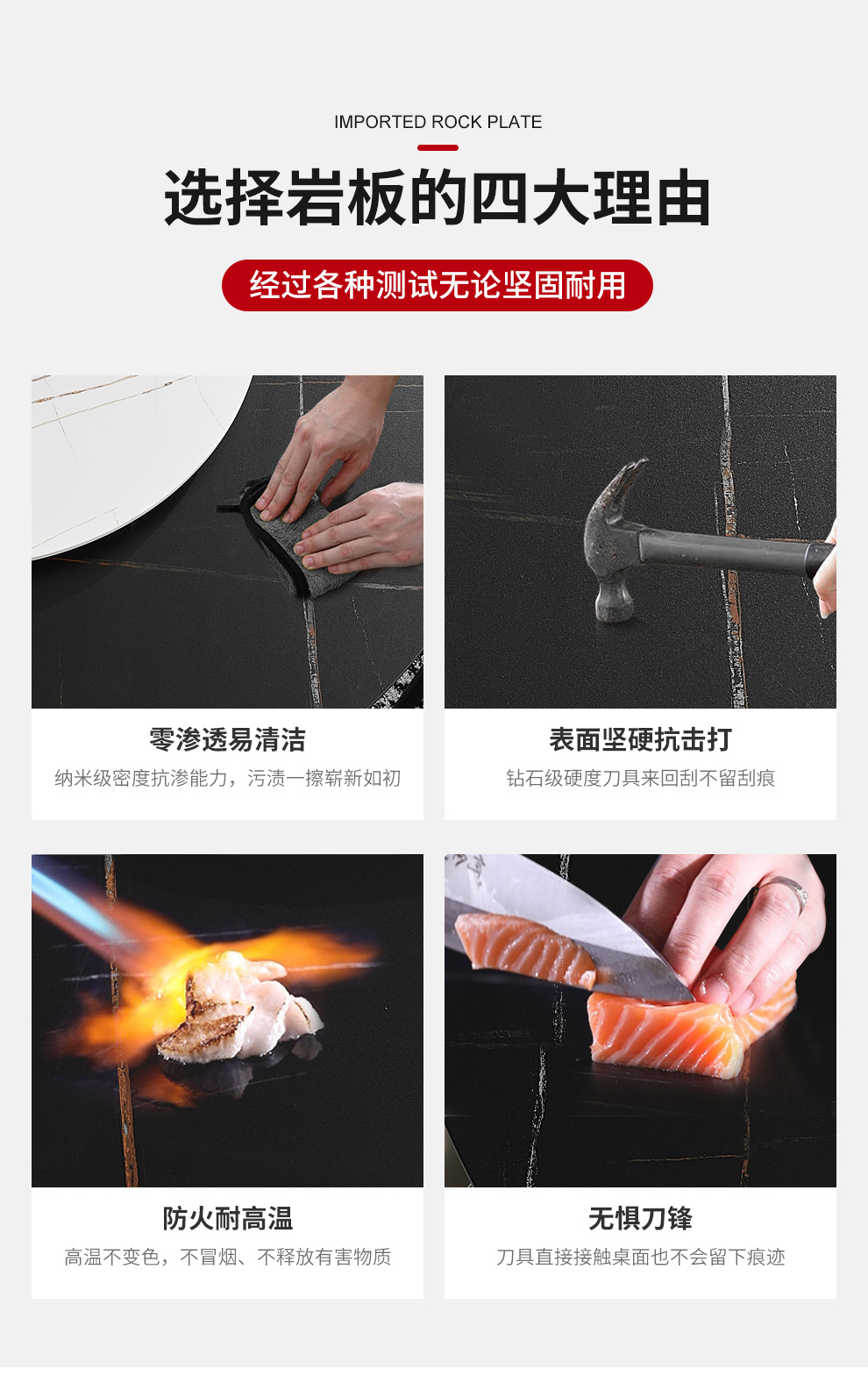 IMPORTED ROCK PLATE

选择岩板的四大理由

经过各种测试无论坚固耐用

零渗透易清洁

纳米级密度抗渗能力，污渍一擦崭新如初

表面坚硬抗击打

钻石级硬度刀具来回刮不留刮痕

防火耐高温

高温不变色，不冒烟、不释放有害物质

无惧刀锋

刀具直接接触桌面也不会留下痕迹