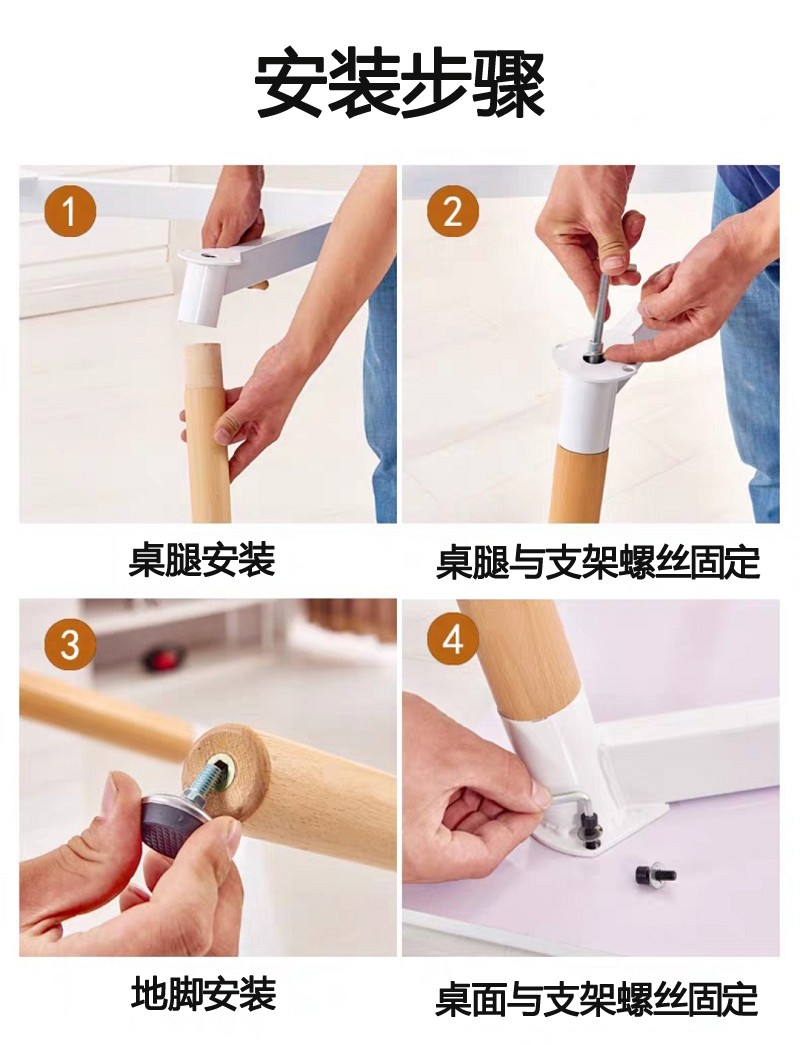 安装步骤

1

桌腿安装

2

桌腿与支架螺丝固定

3

地脚安装

4

桌面与支架螺丝固定