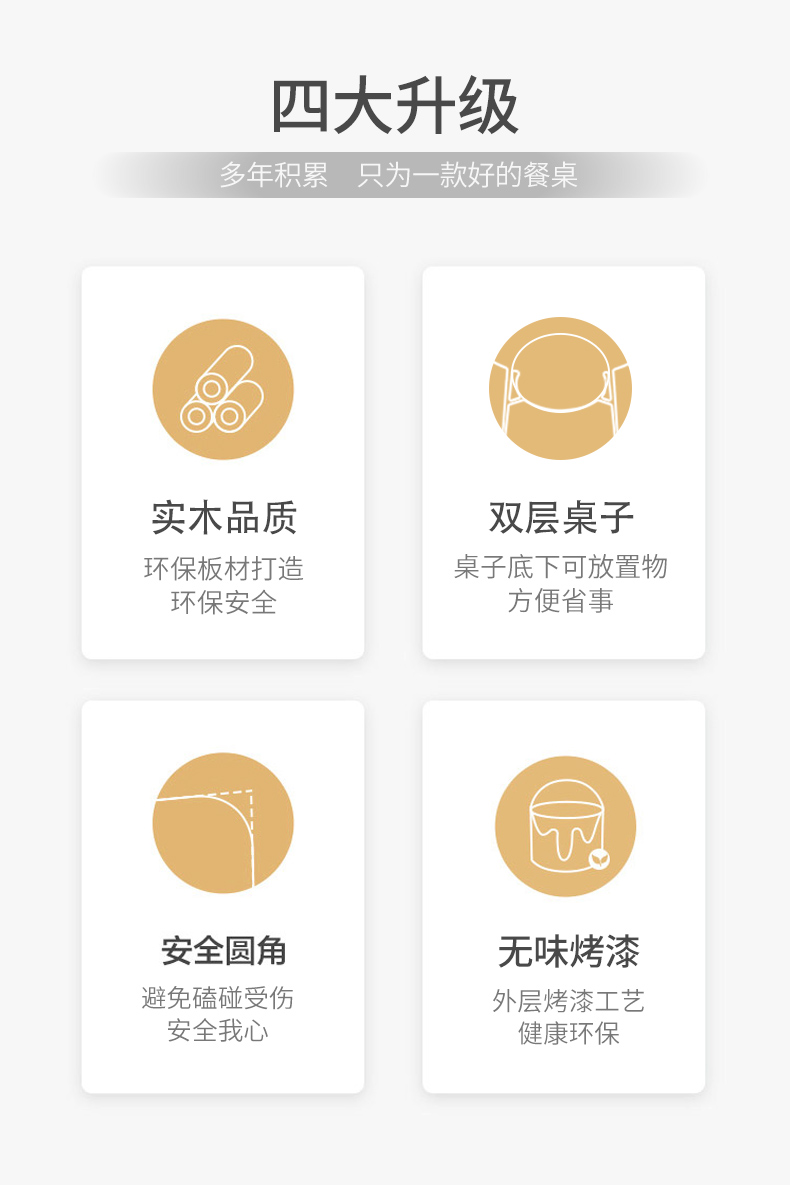 四大升级

多年积累　只为一款好的餐桌

实木品质

环保板材打造
环保安全

双层桌子

桌子底下可放置物
方便省事

安全圆角

避免磕碰受伤
安全我心

无味烤漆

外层烤漆工艺
健康环保