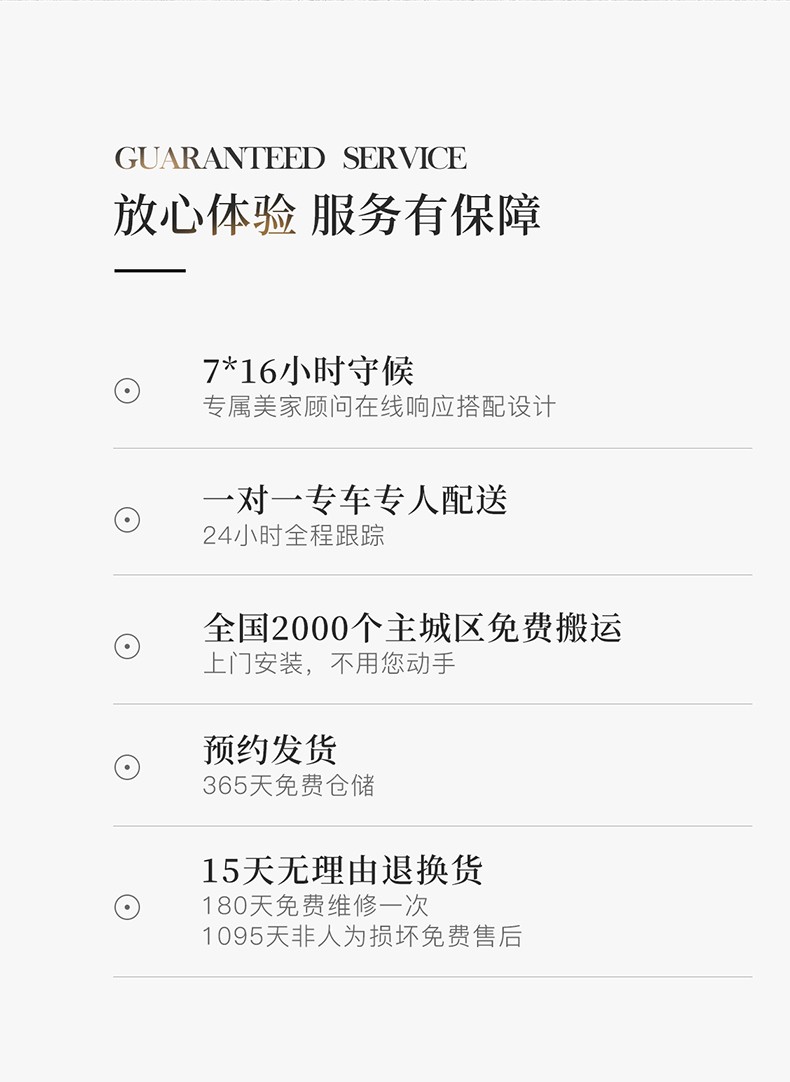 GUARANTEED SERVICE
放心体验 服务有保障

7*16小时守候
专属美家顾问在线响应搭配设计

一对一专车专人配送
24小时全程跟踪

全国2000个主城区免费搬运
上门安装，不用您动手

预约发货
365天免费仓储

15天无理由退换货
180天免费维修一次
1095天非人为损坏免费售后