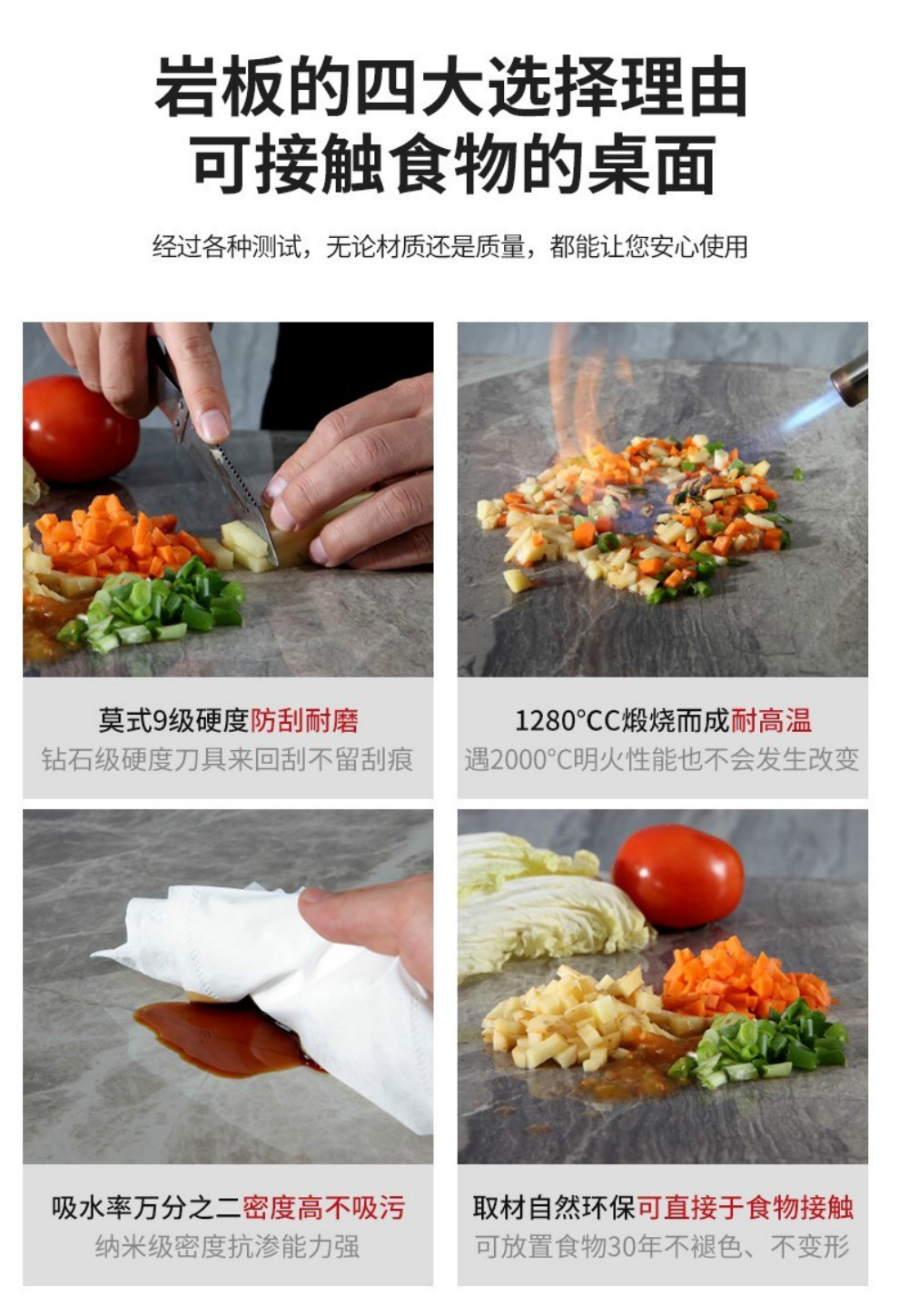 岩板的四大选择理由
可接触食物的桌面

经过各种测试，无论材质还是质量，都能让您安心使用

莫式9级硬度防刮耐磨
钻石级硬度刀具来回刮不留刮痕

1280°CC煅烧而成耐高温
遇2000°C明火性能也不会发生改变

吸水率万分之二密度高不吸污
纳米级密度抗渗能力强

取材自然环保可直接于食物接触
可放置食物30年不褪色、不变形