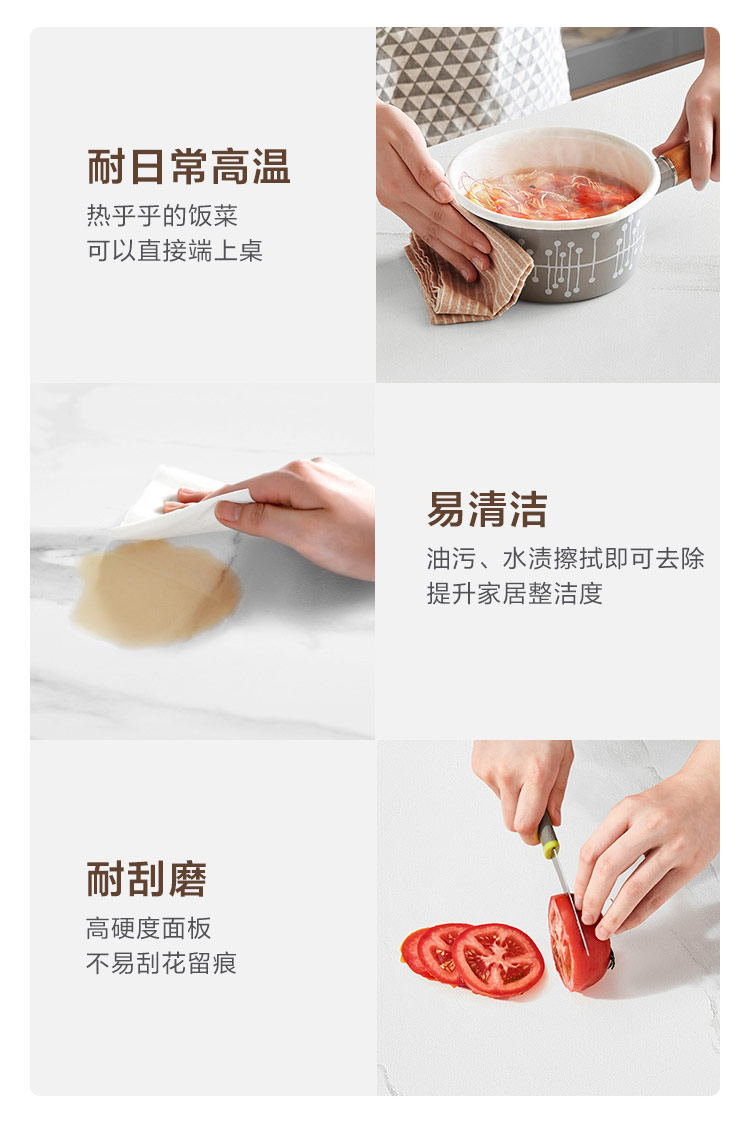 耐日常高温

热乎乎的饭菜
可以直接端上桌

易清洁

油污、水渍擦拭即可去除
提升家居整洁度

耐刮磨

高硬度面板
不易刮花留痕