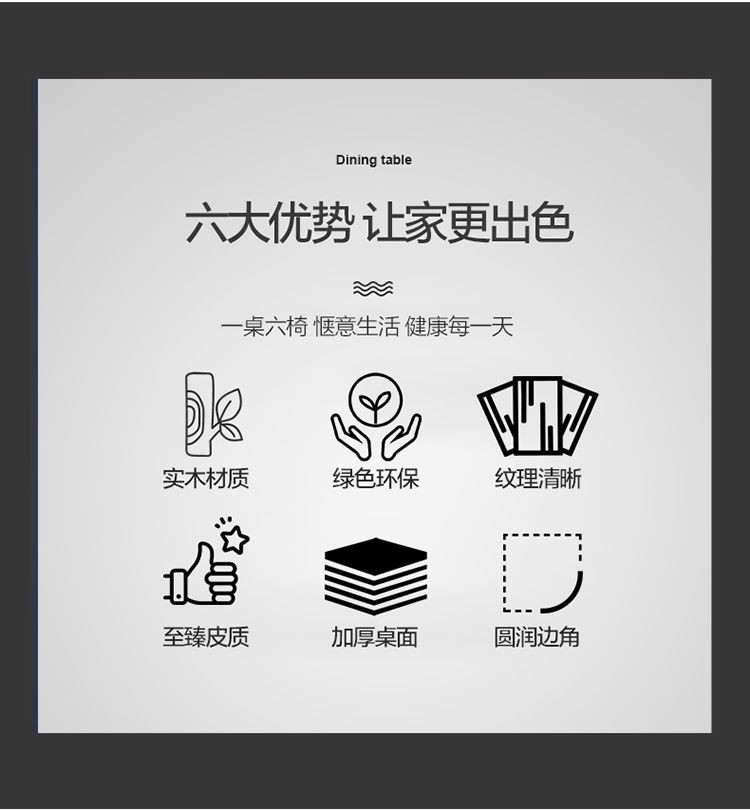 Dining table

六大优势 让家更出色

一桌六椅 惬意生活 健康每一天

实木材质

绿色环保

纹理清晰

至臻皮质

加厚桌面

圆润边角