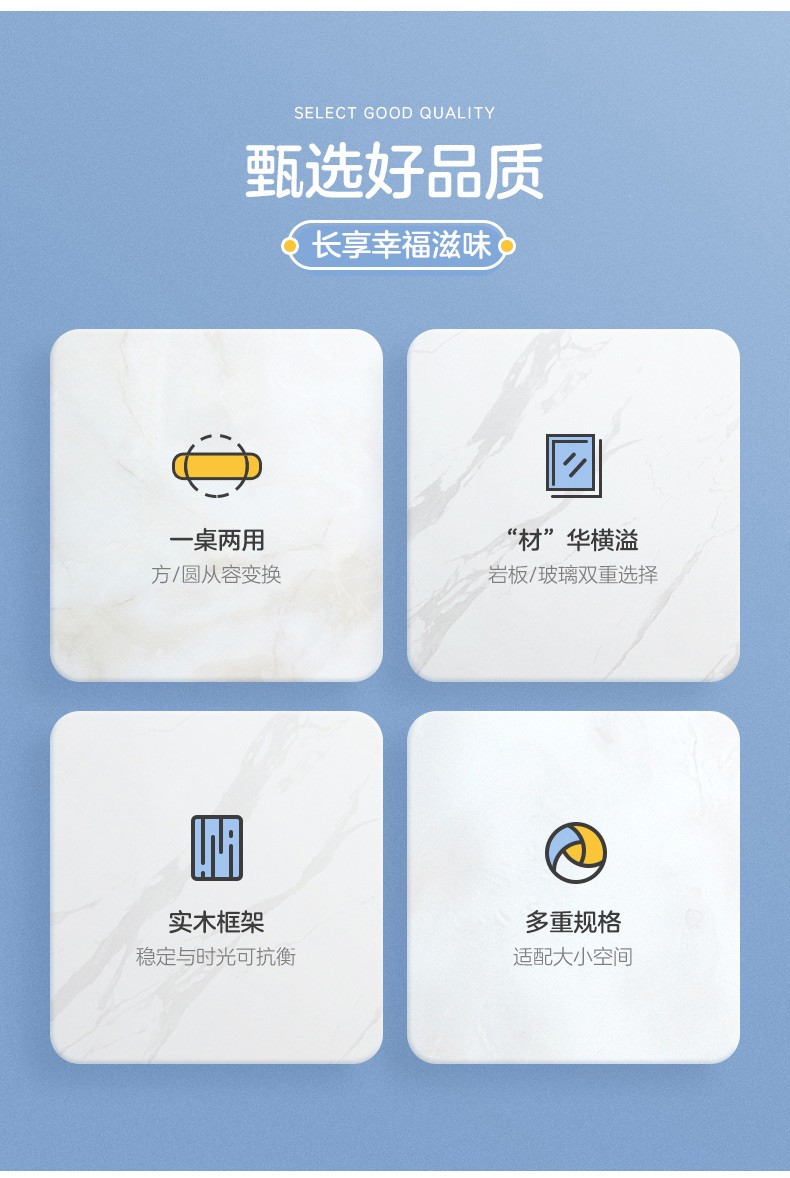 SELECT GOOD QUALITY

甄选好品质

长享幸福滋味

一桌两用

方/圆从容变换

“材”华横溢

岩板/玻璃双重选择

实木框架

稳定与时光可抗衡

多重规格

适配大小空间