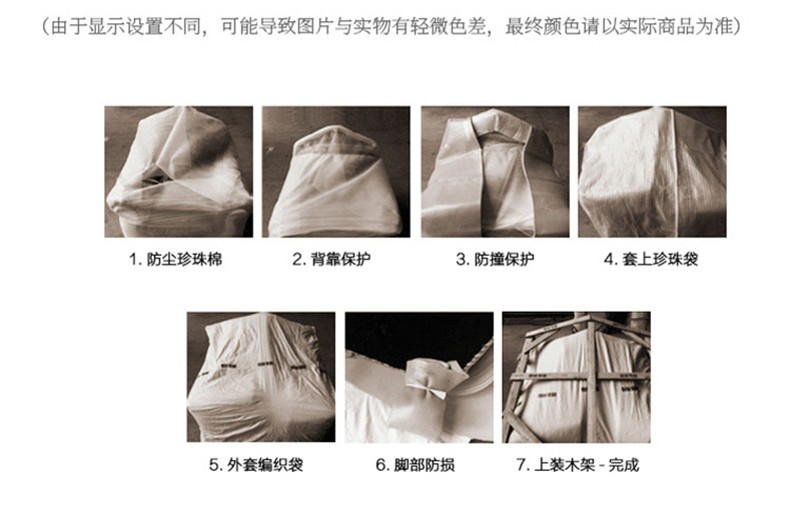 （由于显示设置不同，可能导致图片与实物有轻微色差，最终颜色请以实际商品为准）

1. 防尘珍珠棉

2. 背靠保护

3. 防撞保护

4. 套上珍珠袋

5. 外套编织袋

6. 脚部防损

7. 上装木架 - 完成