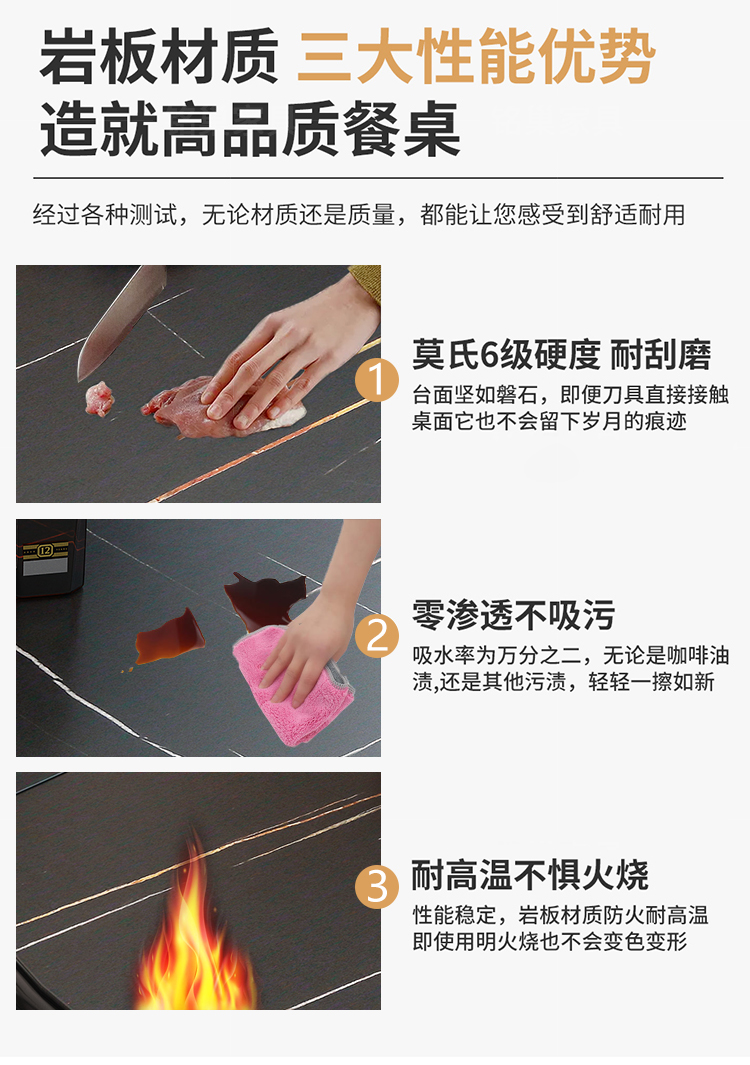 岩板材质 三大性能优势
造就高品质餐桌

经过各种测试，无论材质还是质量，都能让您感受到舒适耐用

1
莫氏6级硬度 耐刮磨
台面坚如磐石，即便刀具直接接触桌面它也不会留下岁月的痕迹

12

2
零渗透不吸污
吸水率为万分之二，无论是咖啡油渍,还是其他污渍，轻轻一擦如新

3
耐高温不惧火烧
性能稳定，岩板材质防火耐高温即使用明火烧也不会变色变形