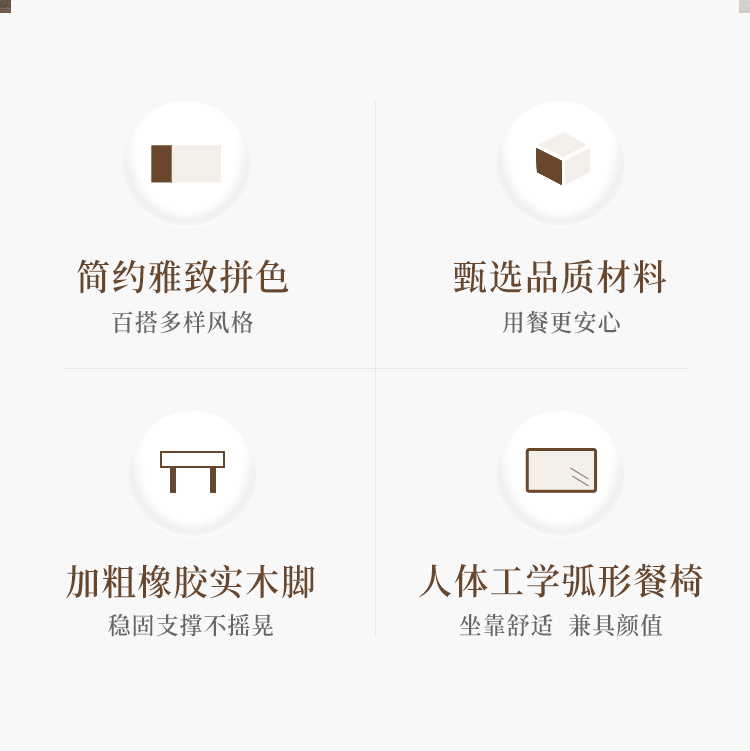 简约雅致拼色
百搭多样风格

甄选品质材料
用餐更安心

加粗橡胶实木脚
稳固支撑不摇晃

人体工学弧形餐椅
坐靠舒适 兼具颜值