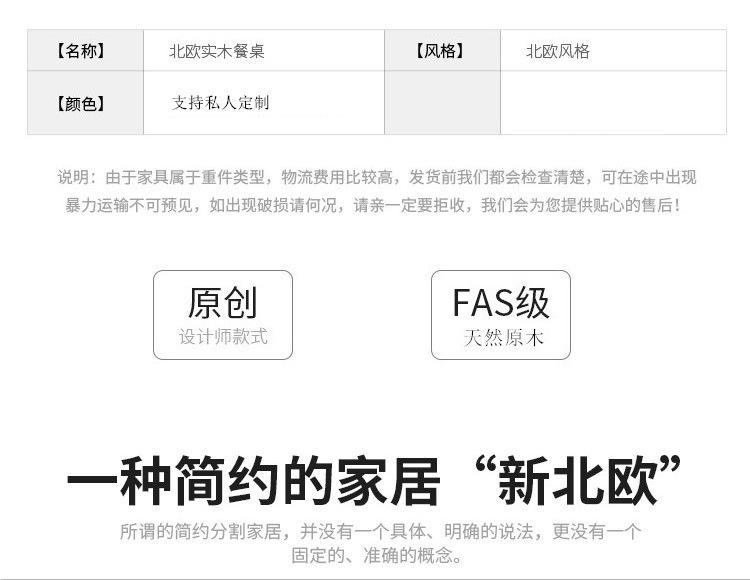 | 【名称】 | 北欧实木餐桌 | 【风格】 | 北欧风格 |
|---|---|---|---|
| 【颜色】 | 支持私人定制 | | |

说明：由于家具属于重件类型，物流费用比较高，发货前我们都会检查清楚，可在途中出现暴力运输不可预见，如出现破损请何况，请亲一定要拒收，我们会为您提供贴心的售后！

原创
设计师款式

FAS级
天然原木

一种简约的家居“新北欧”

所谓的简约分割家居，并没有一个具体、明确的说法，更没有一个固定的、准确的概念。