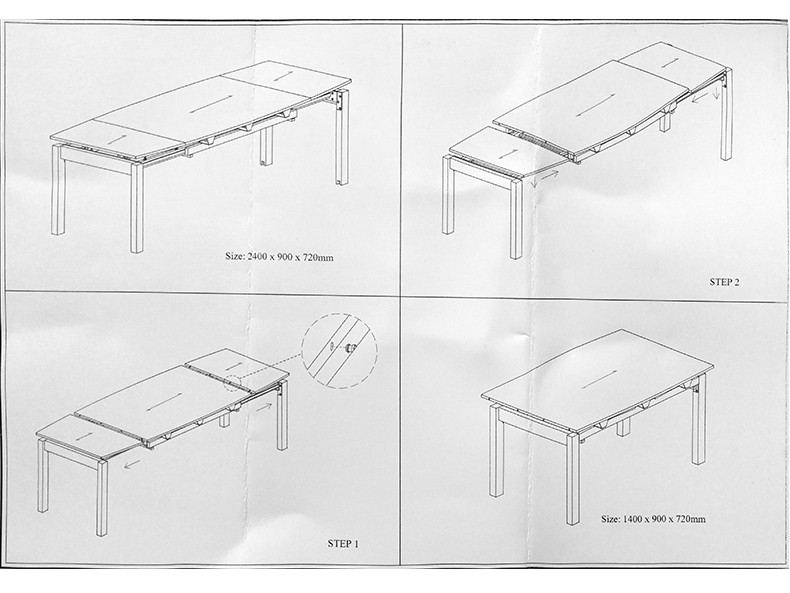 Size: 2400 x 900 x 720mm

STEP 2

STEP 1

Size: 1400 x 900 x 720mm