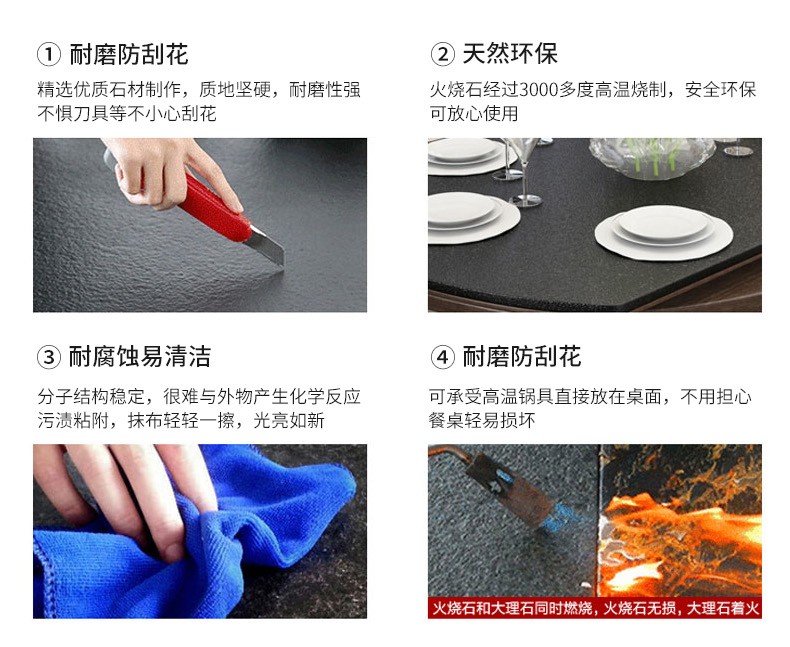 ① 耐磨防刮花
精选优质石材制作，质地坚硬，耐磨性强
不惧刀具等不小心刮花

② 天然环保
火烧石经过3000多度高温烧制，安全环保
可放心使用

③ 耐腐蚀易清洁
分子结构稳定，很难与外物产生化学反应
污渍粘附，抹布轻轻一擦，光亮如新

④ 耐磨防刮花
可承受高温锅具直接放在桌面，不用担心
餐桌轻易损坏

火烧石和大理石同时燃烧，火烧石无损，大理石着火