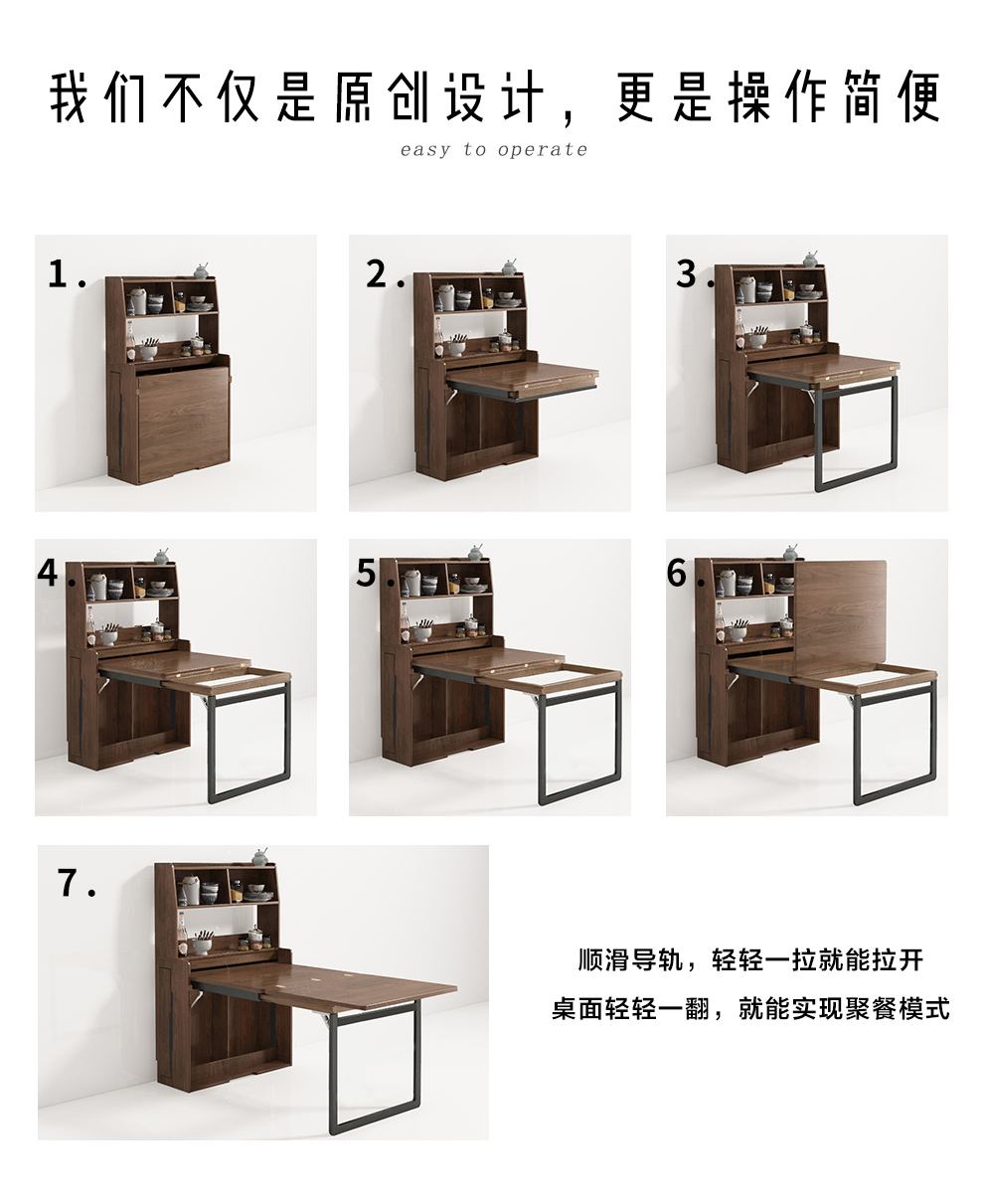 我们不仅是原创设计，更是操作简便

easy to operate

1.

2.

3.

4.

5.

6.

7.

顺滑导轨，轻轻一拉就能拉开

桌面轻轻一翻，就能实现聚餐模式