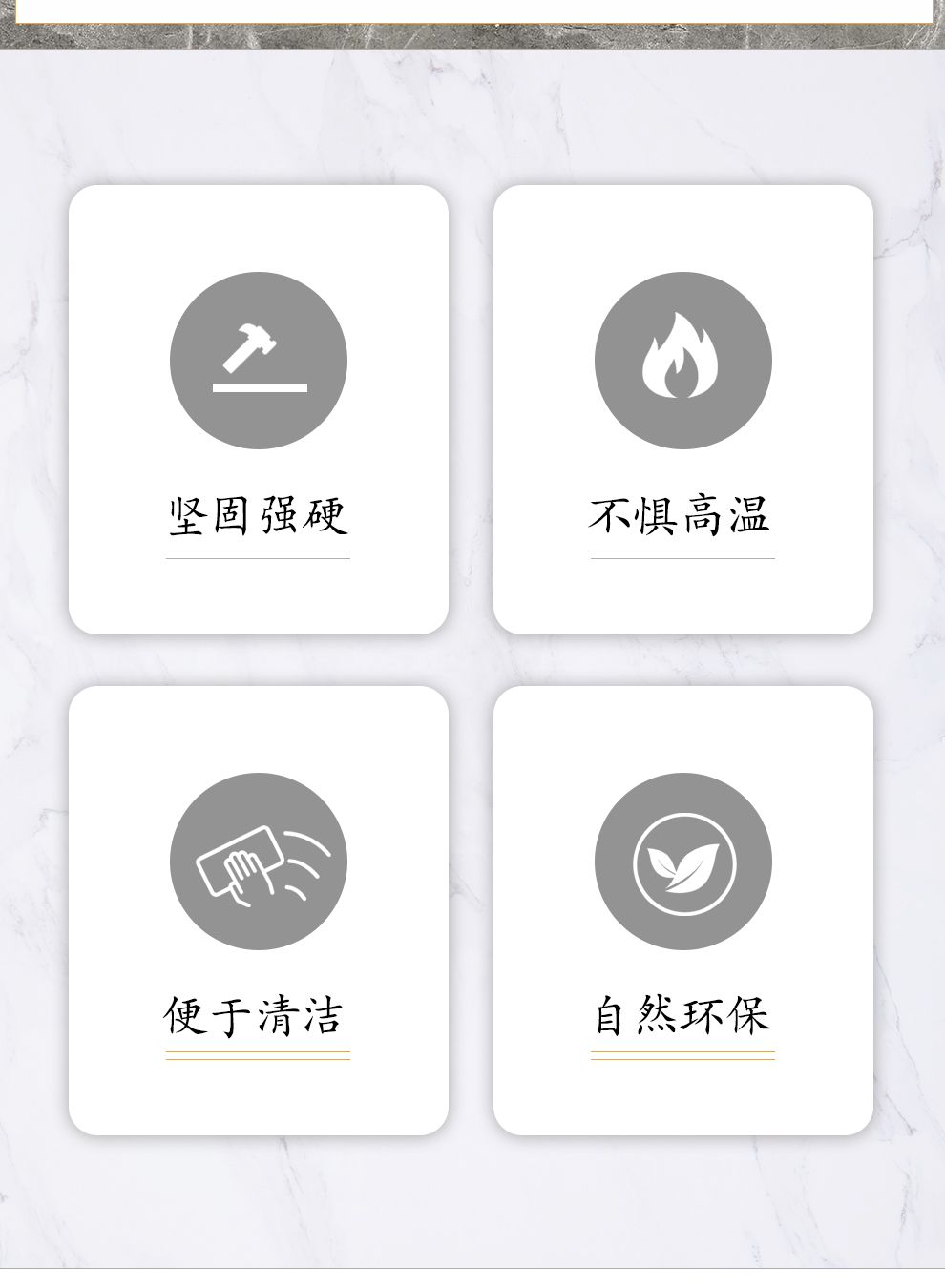 坚固强硬

不惧高温

便于清洁

自然环保