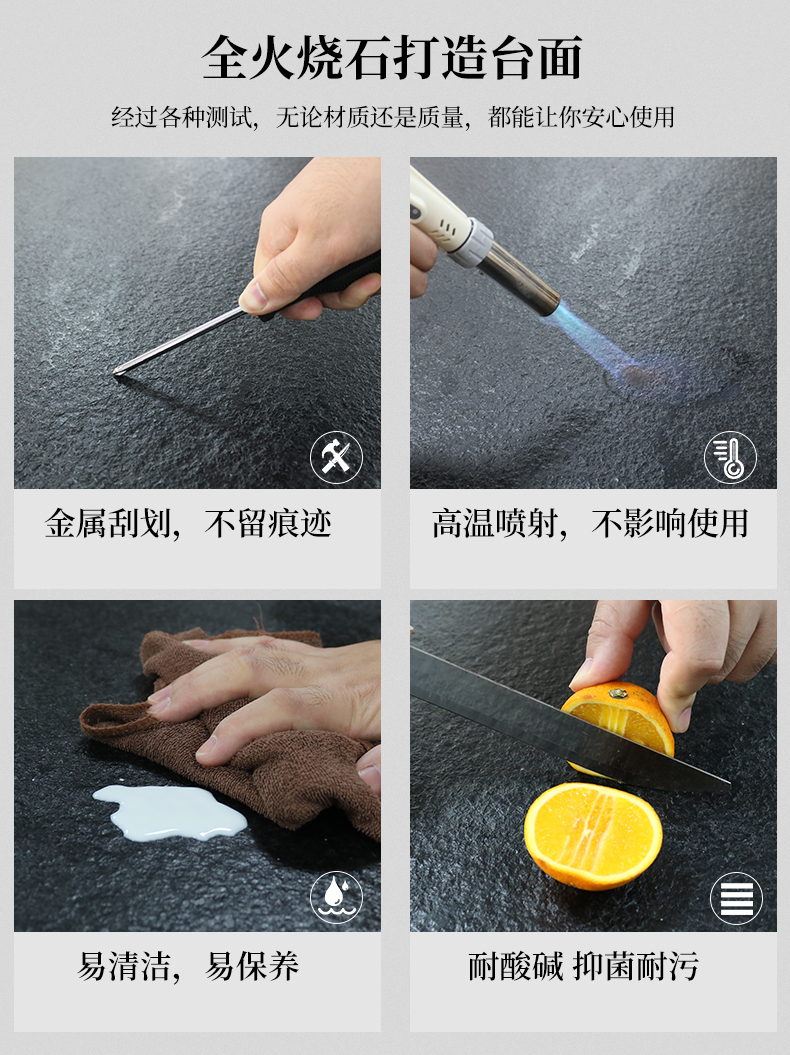 全火烧石打造台面

经过各种测试，无论材质还是质量，都能让你安心使用

金属刮划，不留痕迹

高温喷射，不影响使用

易清洁，易保养

耐酸碱 抑菌耐污