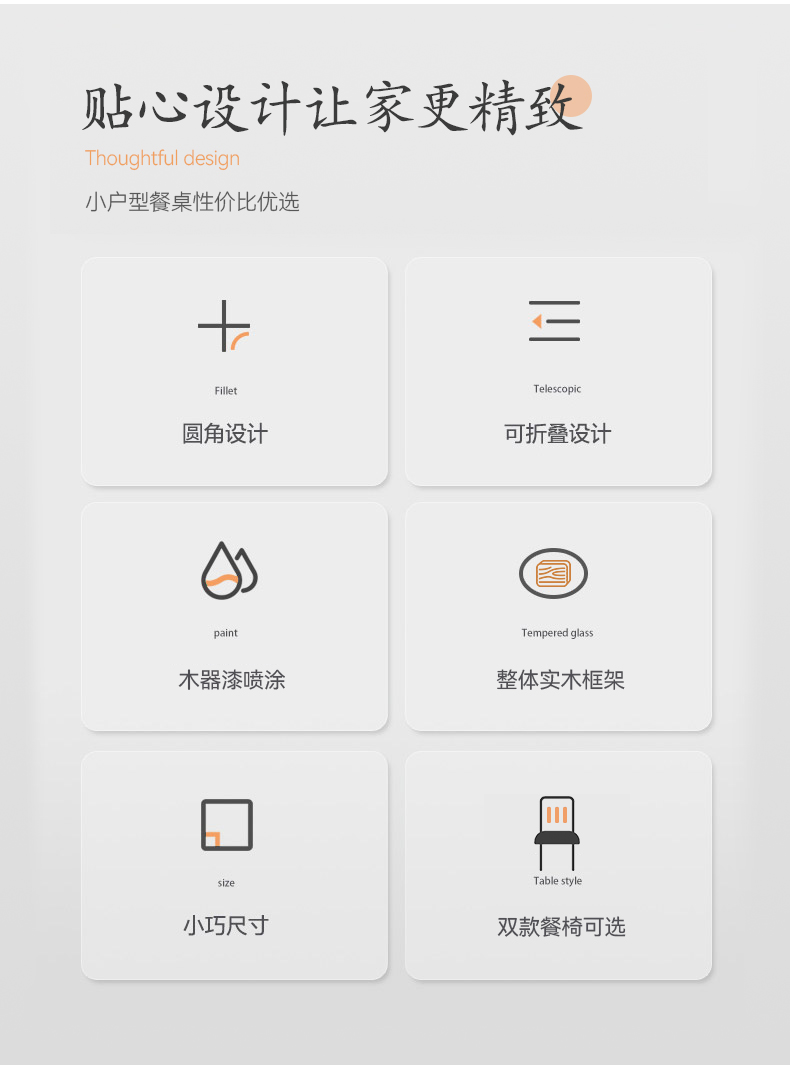 贴心设计让家更精致
Thoughtful design
小户型餐桌性价比优选

Fillet
圆角设计

Telescopic
可折叠设计

paint
木器漆喷涂

Tempered glass
整体实木框架

size
小巧尺寸

Table style
双款餐椅可选