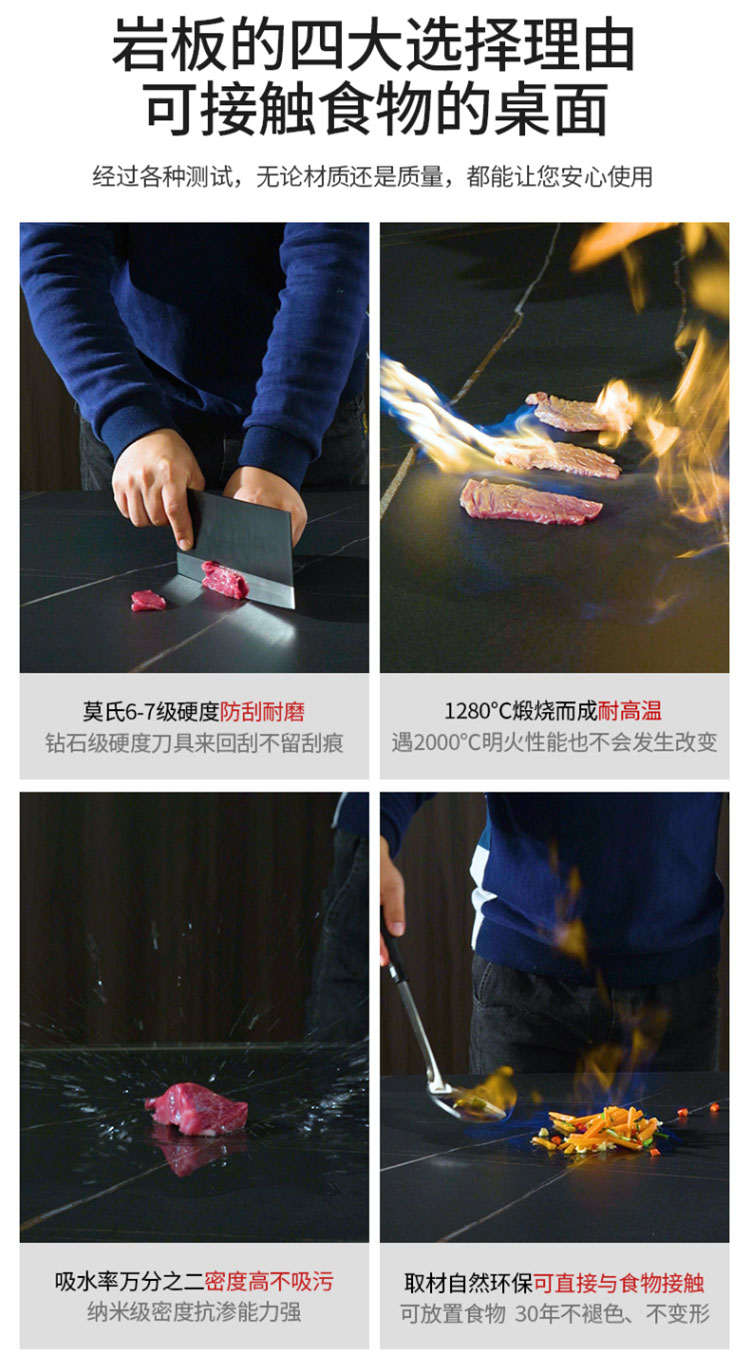 岩板的四大选择理由
可接触食物的桌面

经过各种测试，无论材质还是质量，都能让您安心使用

莫氏6-7级硬度防刮耐磨
钻石级硬度刀具来回刮不留刮痕

1280°C煅烧而成耐高温
遇2000°C明火性能也不会发生改变

吸水率万分之二密度高不吸污
纳米级密度抗渗能力强

取材自然环保可直接与食物接触
可放置食物 30年不褪色、不变形