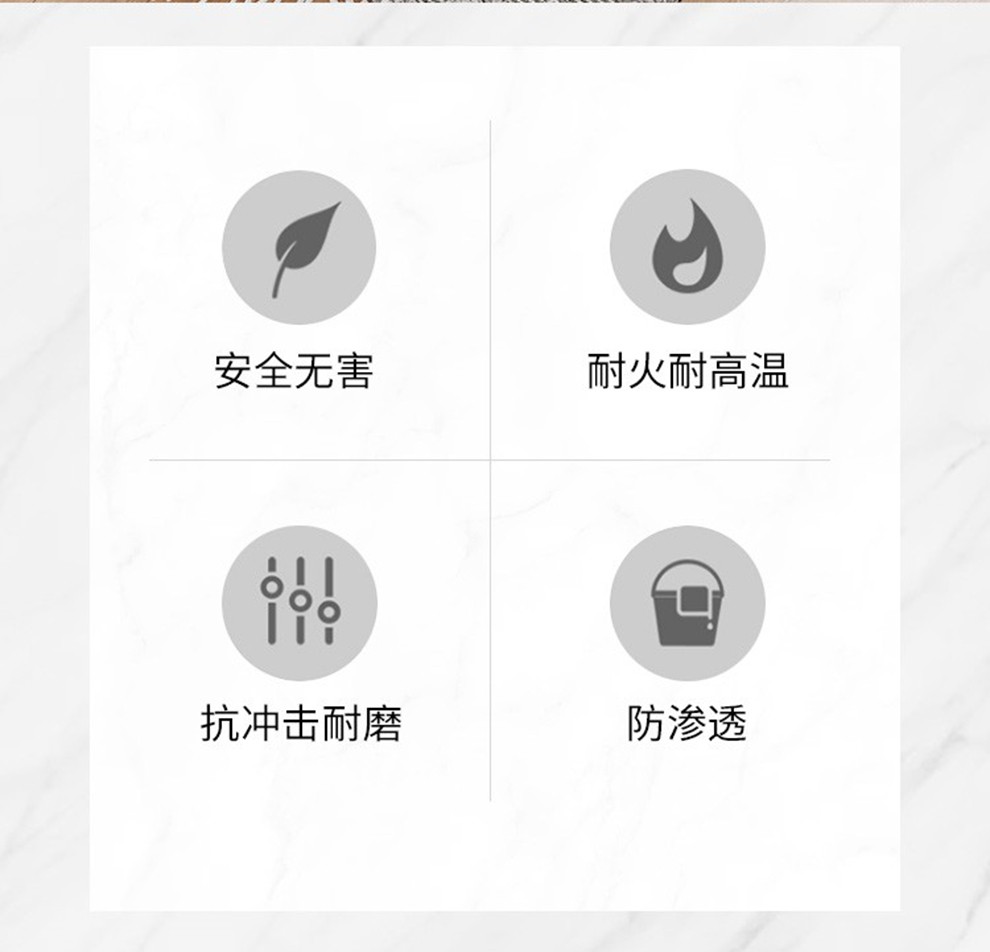 安全无害

耐火耐高温

抗冲击耐磨

防渗透