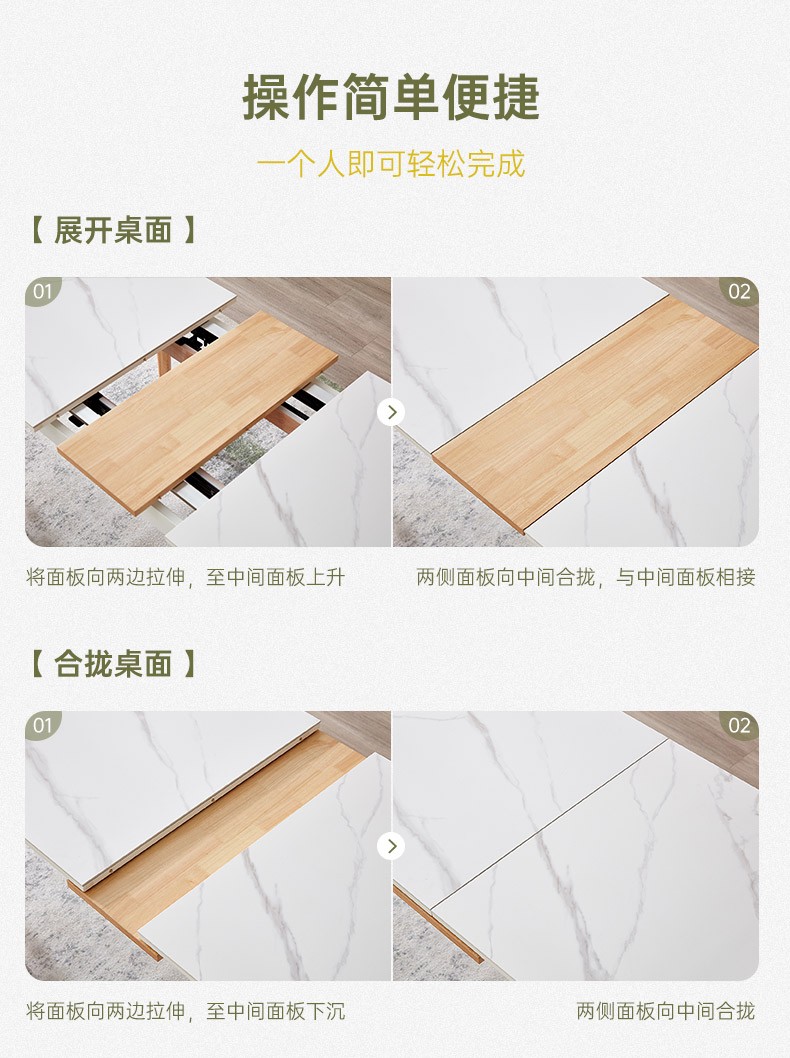 操作简单便捷

一个人即可轻松完成

【 展开桌面 】

01

02

将面板向两边拉伸，至中间面板上升

两侧面板向中间合拢，与中间面板相接

【 合拢桌面 】

01

02

将面板向两边拉伸，至中间面板下沉

两侧面板向中间合拢