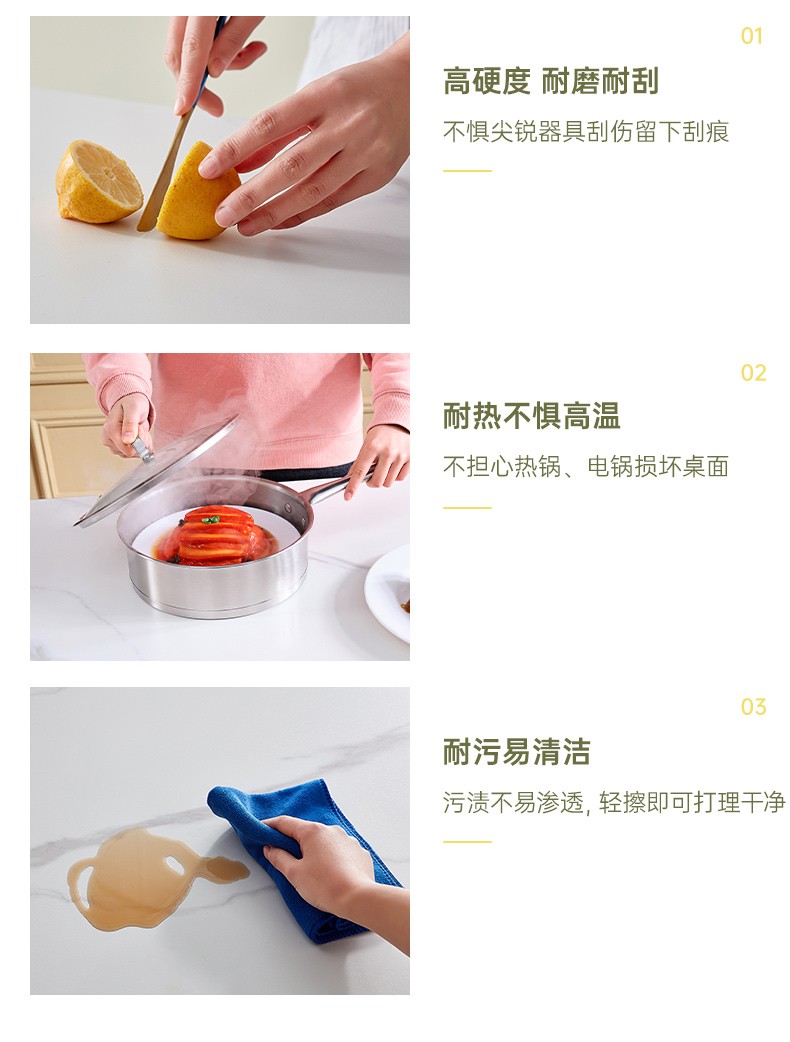 01

高硬度 耐磨耐刮

不惧尖锐器具刮伤留下刮痕

02

耐热不惧高温

不担心热锅、电锅损坏桌面

03

耐污易清洁

污渍不易渗透, 轻擦即可打理干净